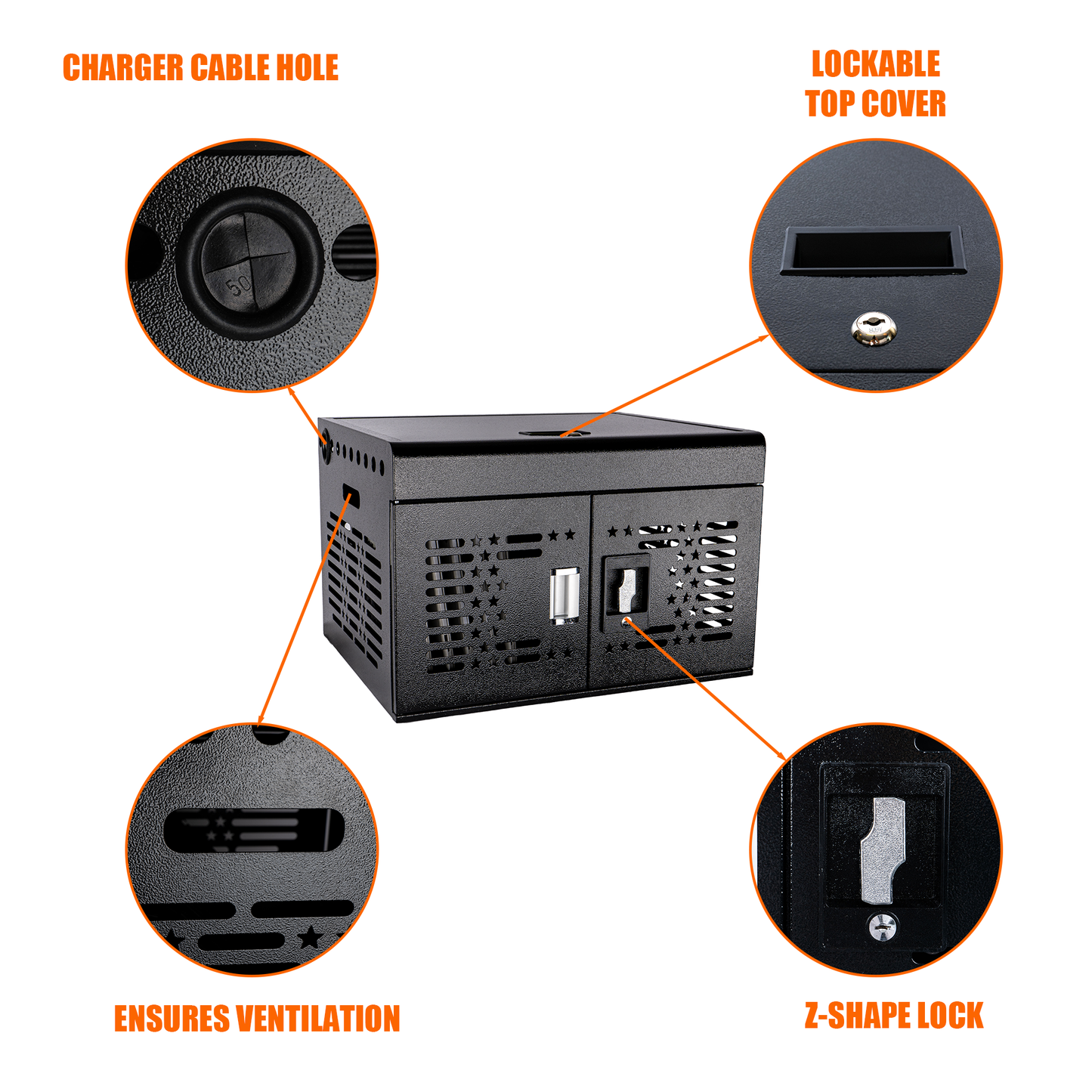 CHARGER CABLE HOLE

LOCKABLE
TOP COVER

50

ENSURES VENTILATION

Z-SHAPE LOCK