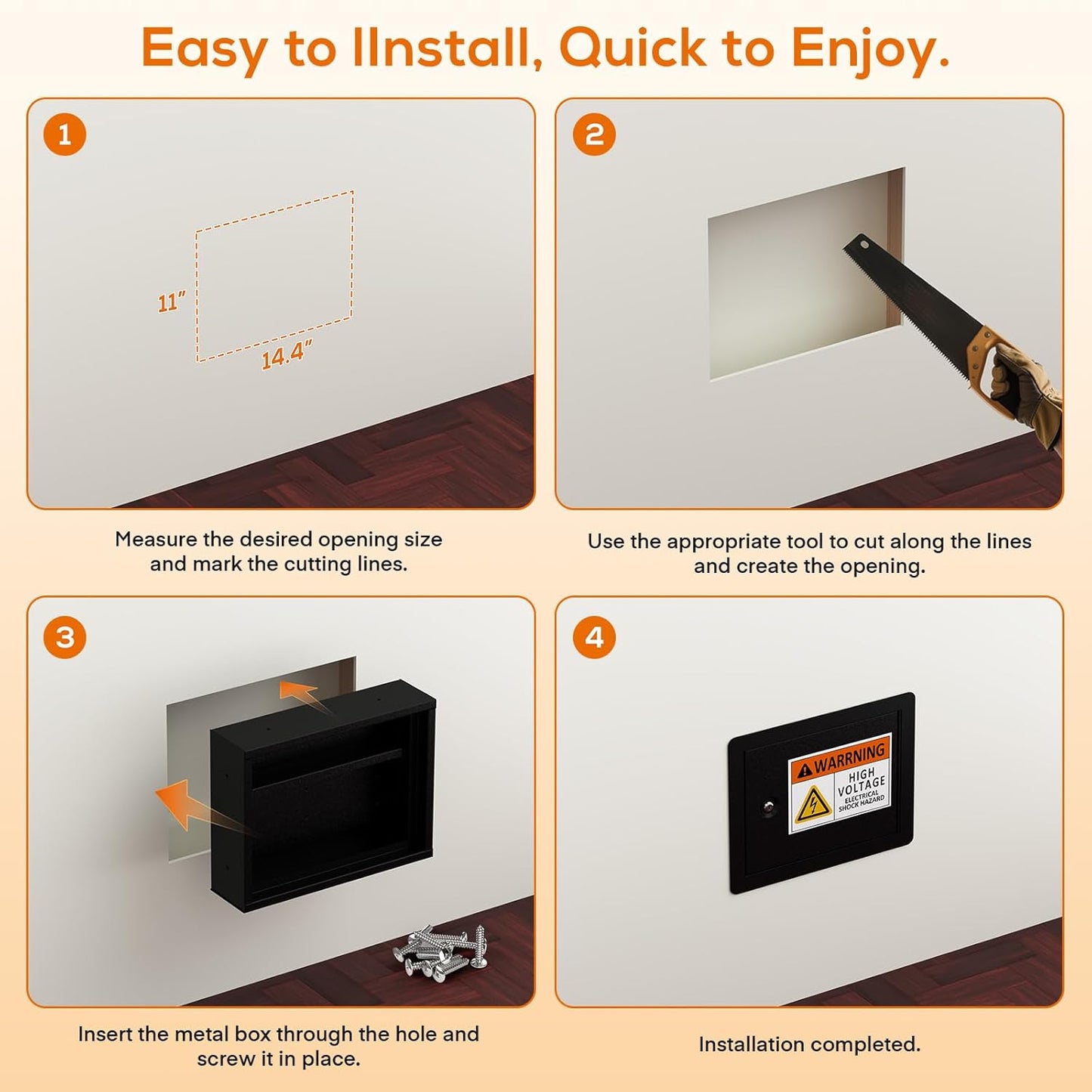 Easy to IInstall, Quick to Enjoy.

1

11"

14.4"

Measure the desired opening size and mark the cutting lines.

2

Use the appropriate tool to cut along the lines and create the opening.

3

Insert the metal box through the hole and screw it in place.

4

WARRNING

HIGH VOLTAGE

ELECTRICAL SHOCK HAZARD

Installation completed.