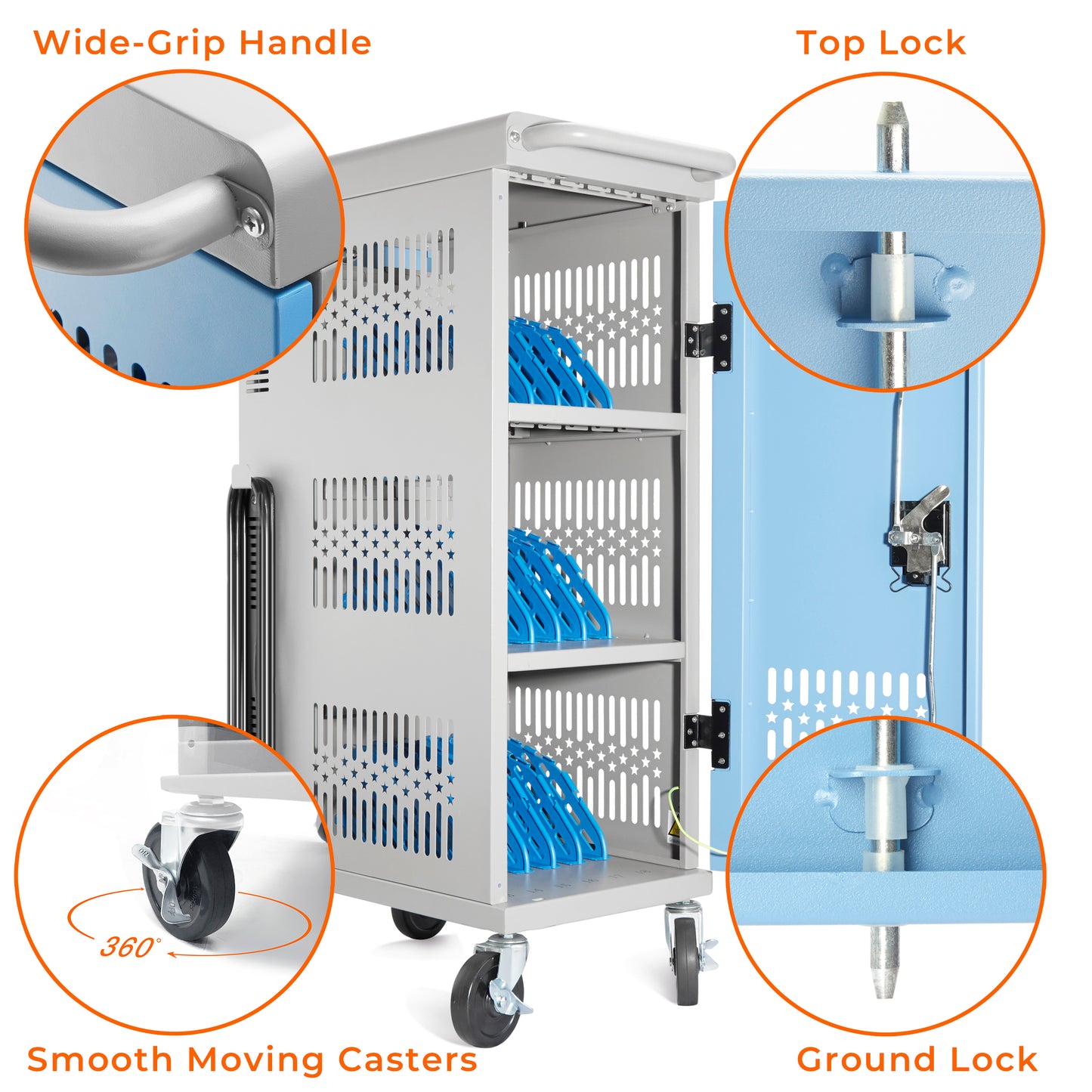 Wide-Grip Handle

Top Lock

360°

Smooth Moving Casters

Ground Lock