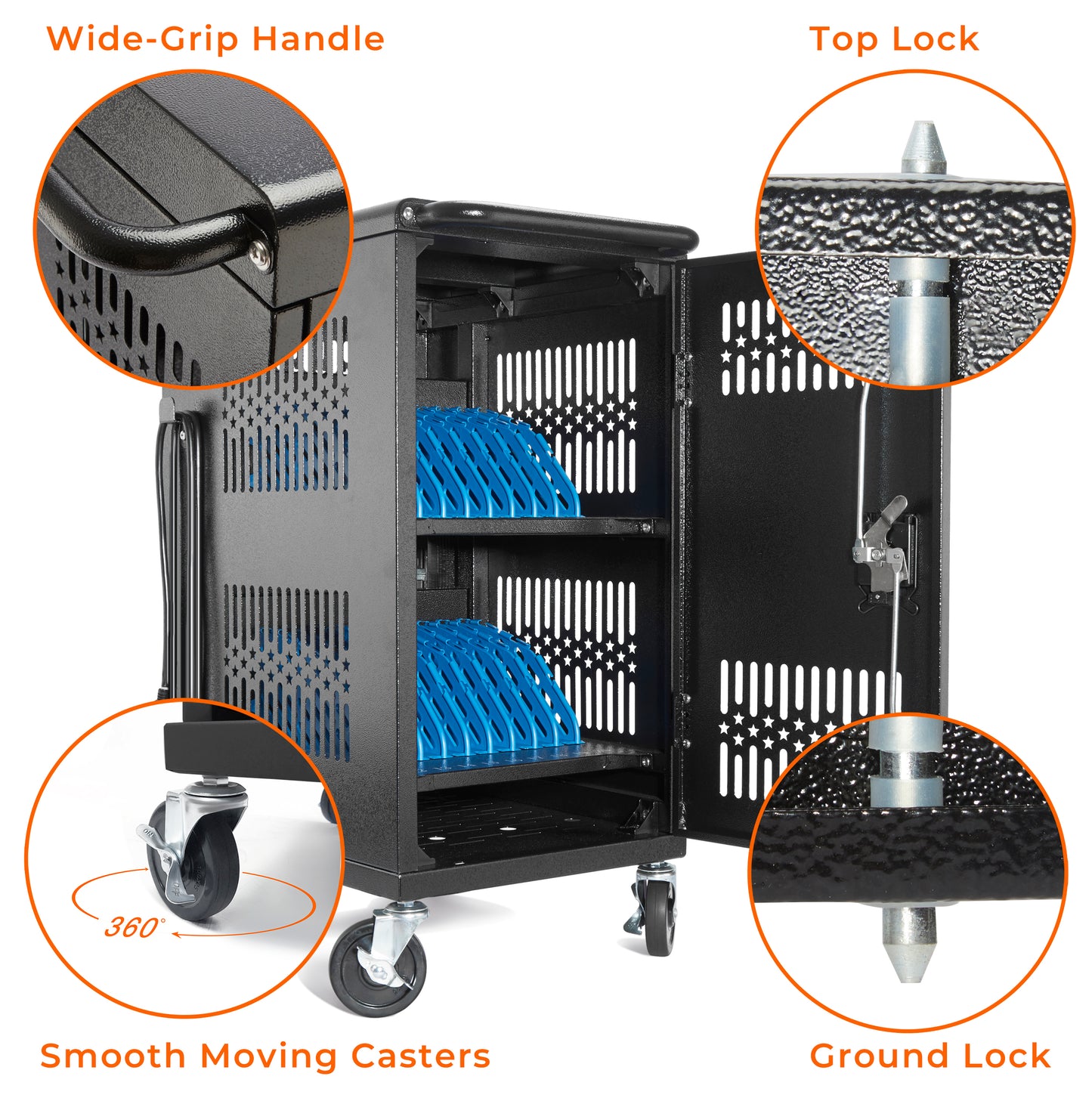 Wide-Grip Handle

Top Lock

360°

Smooth Moving Casters

Ground Lock