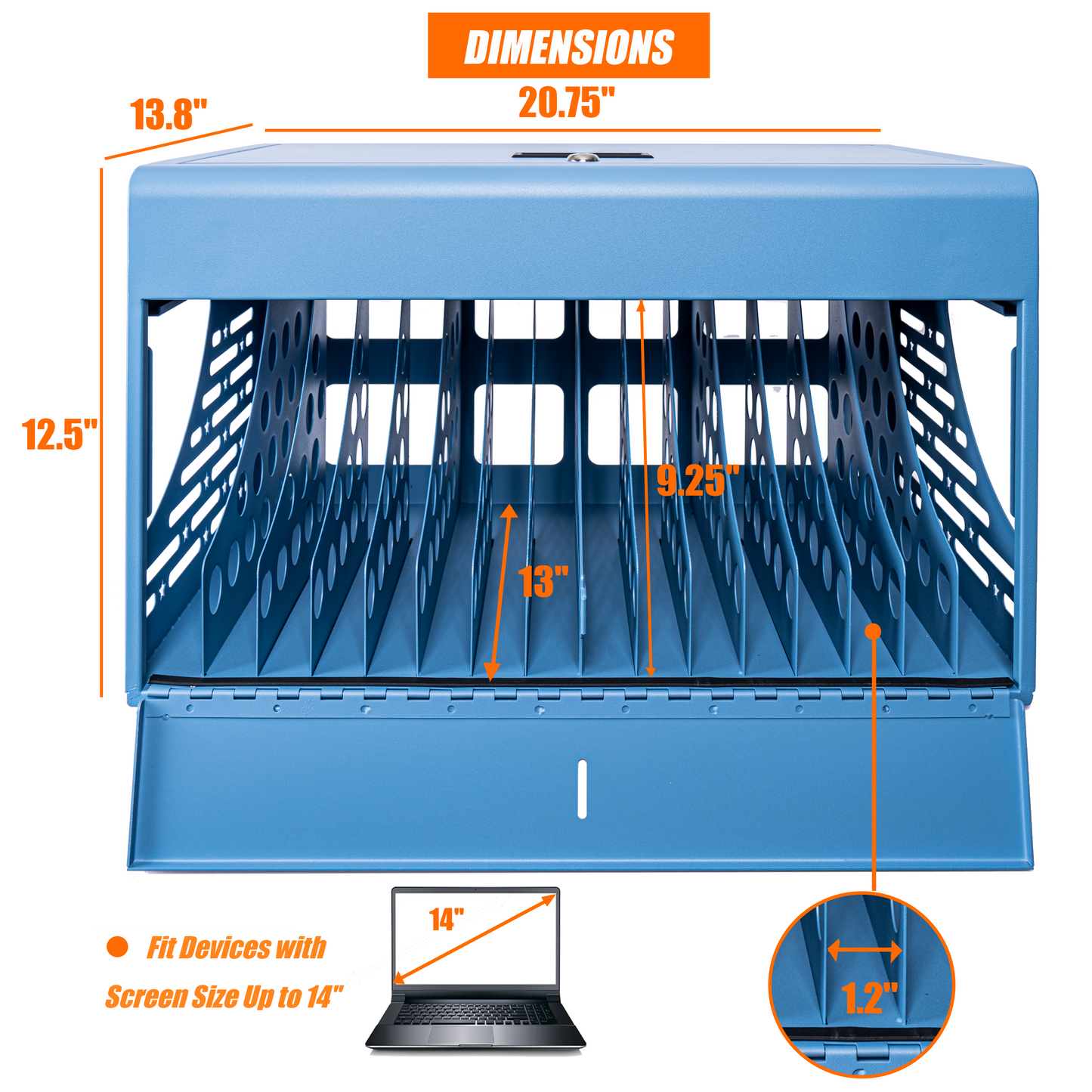 DIMENSIONS

13.8"

20.75"

12.5"

9.25"

13"

14"

Fit Devices with Screen Size Up to 14"

1.2"