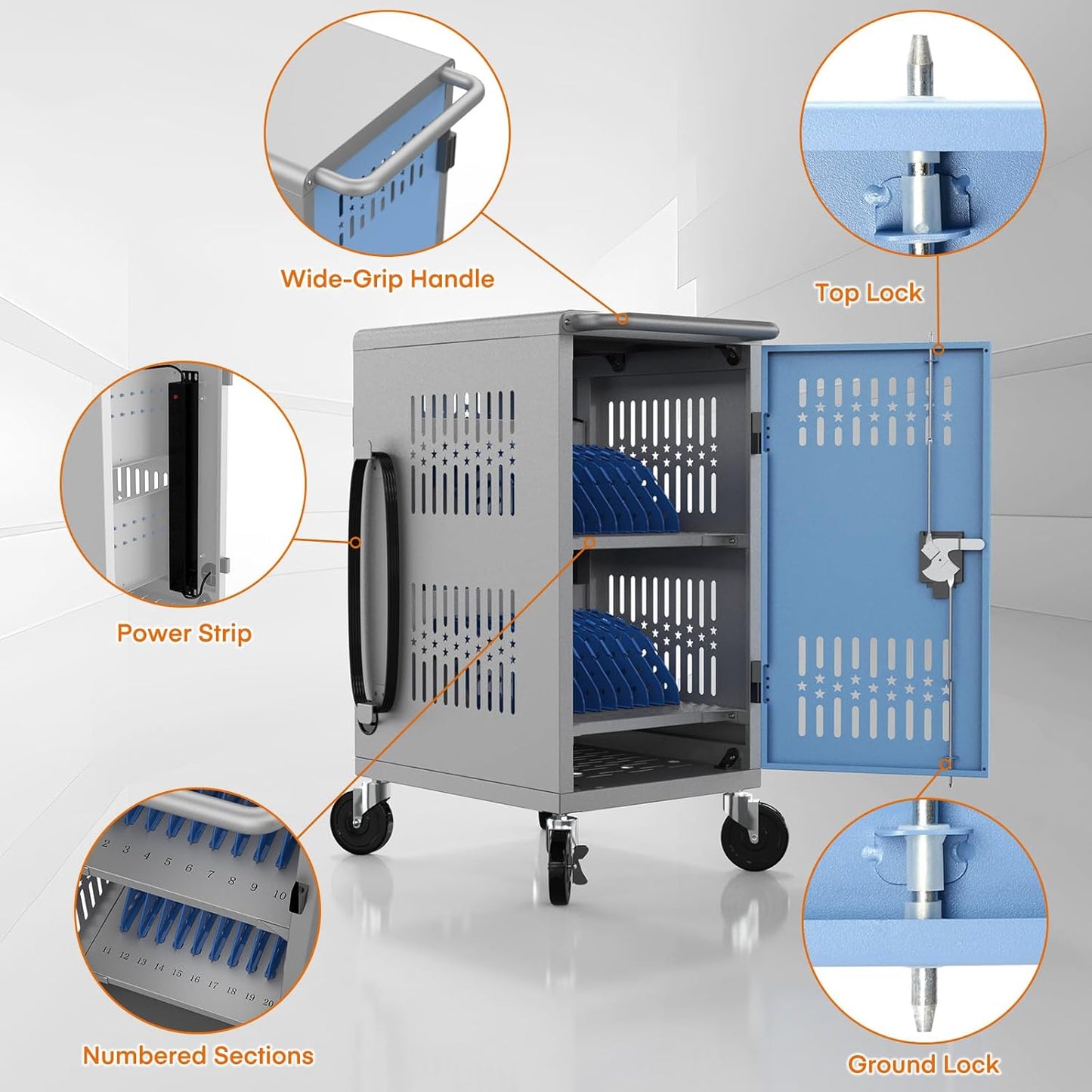 Wide-Grip Handle

Top Lock

Power Strip

2 3 4 5 6 7 8 9 10

11 12 13 14 15 16 17 18 19 20

Numbered Sections

Ground Lock