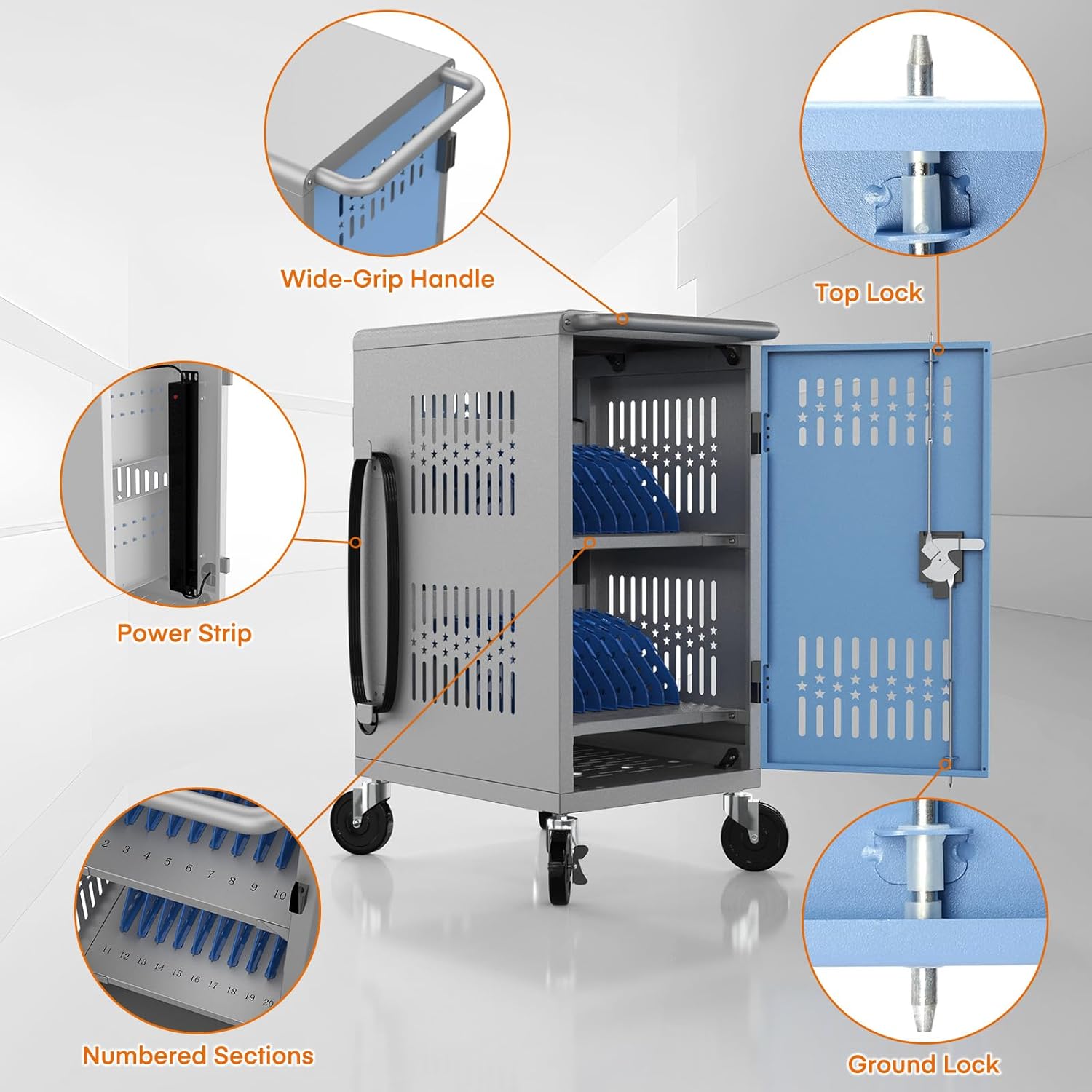 Wide-Grip Handle

Top Lock

Power Strip

2 3 4 5 6 7 8 9 10

11 12 13 14 15 16 17 18 19 20

Numbered Sections

Ground Lock