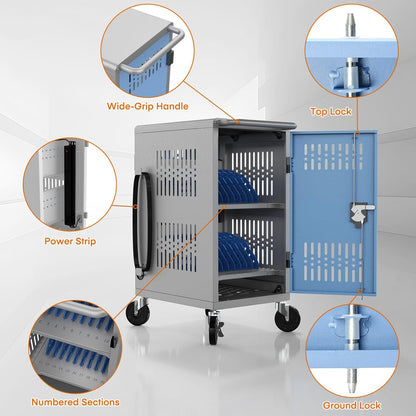 Wide-Grip Handle

Top Lock

Power Strip

Numbered Sections

Ground Lock