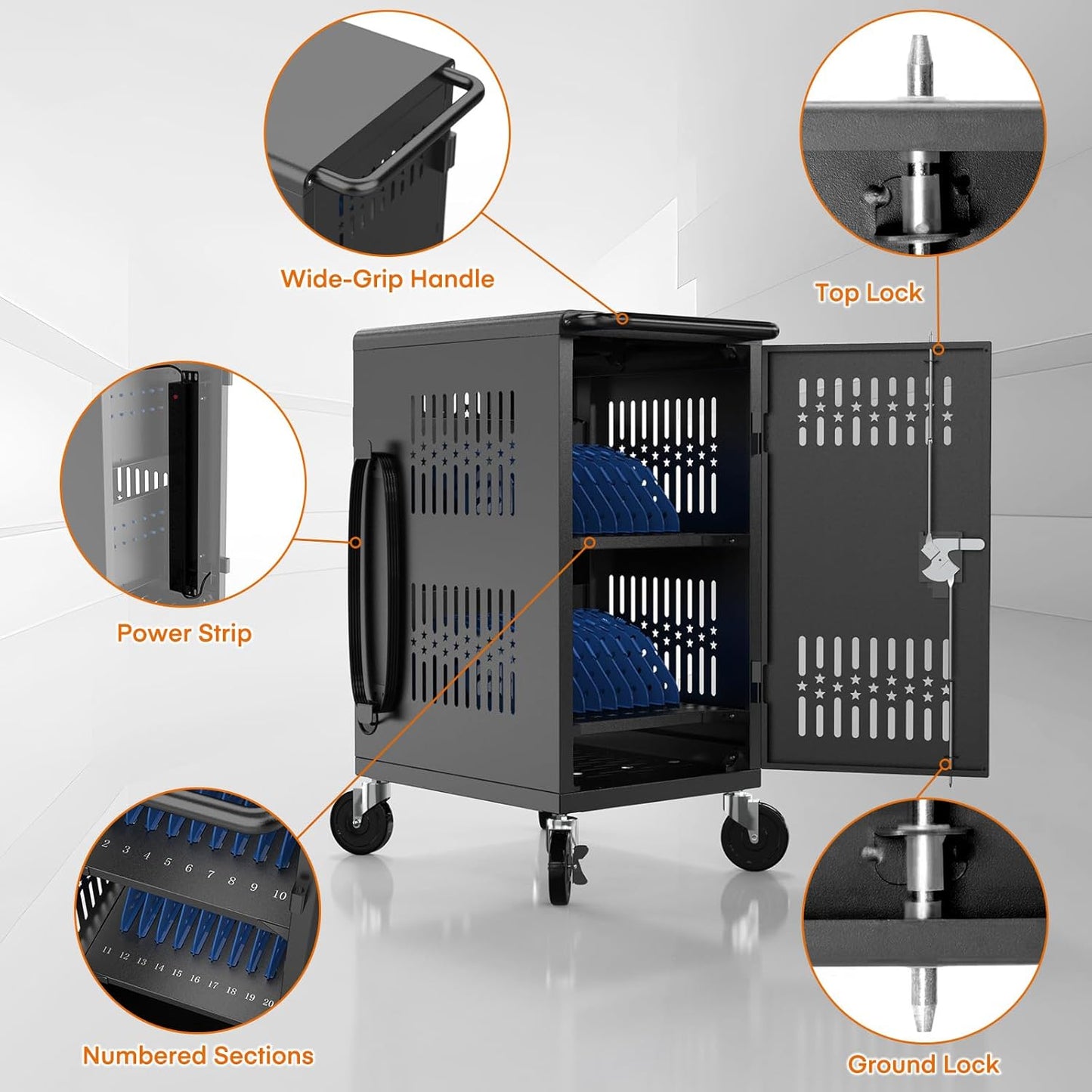 Wide-Grip Handle

Top Lock

Power Strip

2 3 4 5 6 7 8 9 10

11 12 13 14 15 16 17 18 19 20

Numbered Sections

Ground Lock