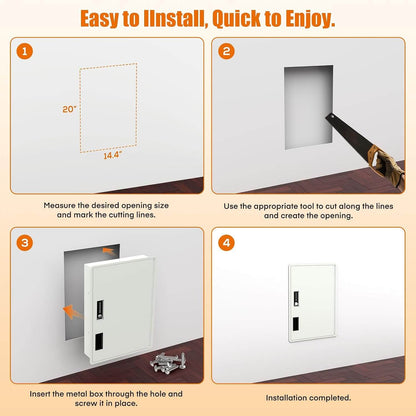 Easy to IInstall, Quick to Enjoy.

1

20"

14.4"

Measure the desired opening size and mark the cutting lines.

2

Use the appropriate tool to cut along the lines and create the opening.

3

Insert the metal box through the hole and screw it in place.

4

Installation completed.